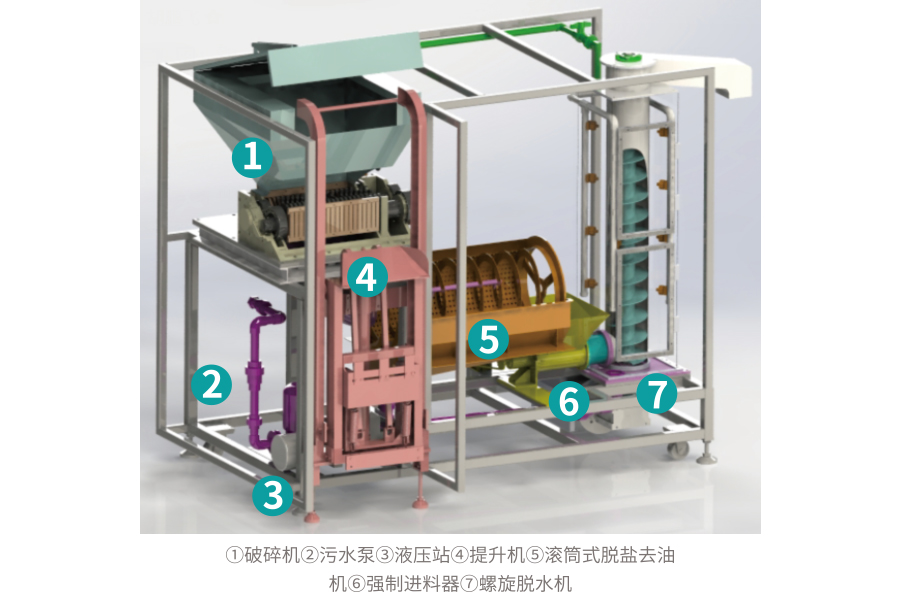 1
4
5
2
6
7
3

①破碎机②污水泵③液压站④提升机⑤滚筒式脱盐去油机⑥强制进料器⑦螺旋脱水机